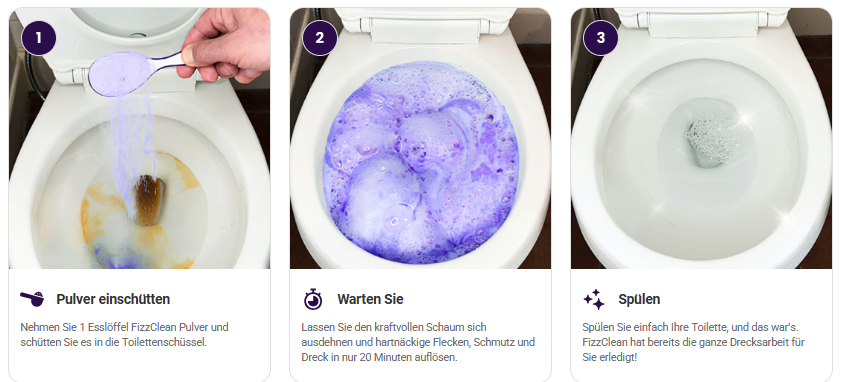 1

Pulver einschütten

Nehmen Sie 1 Esslöffel FizzClean Pulver und schütten Sie es in die Toilettenschüssel.

2

Warten Sie

Lassen Sie den kraftvollen Schaum sich ausdehnen und hartnäckige Flecken, Schmutz und Dreck in nur 20 Minuten auflösen.

3

Spülen

Spülen Sie einfach Ihre Toilette, und das war's. FizzClean hat bereits die ganze Drecksarbeit für Sie erledigt!